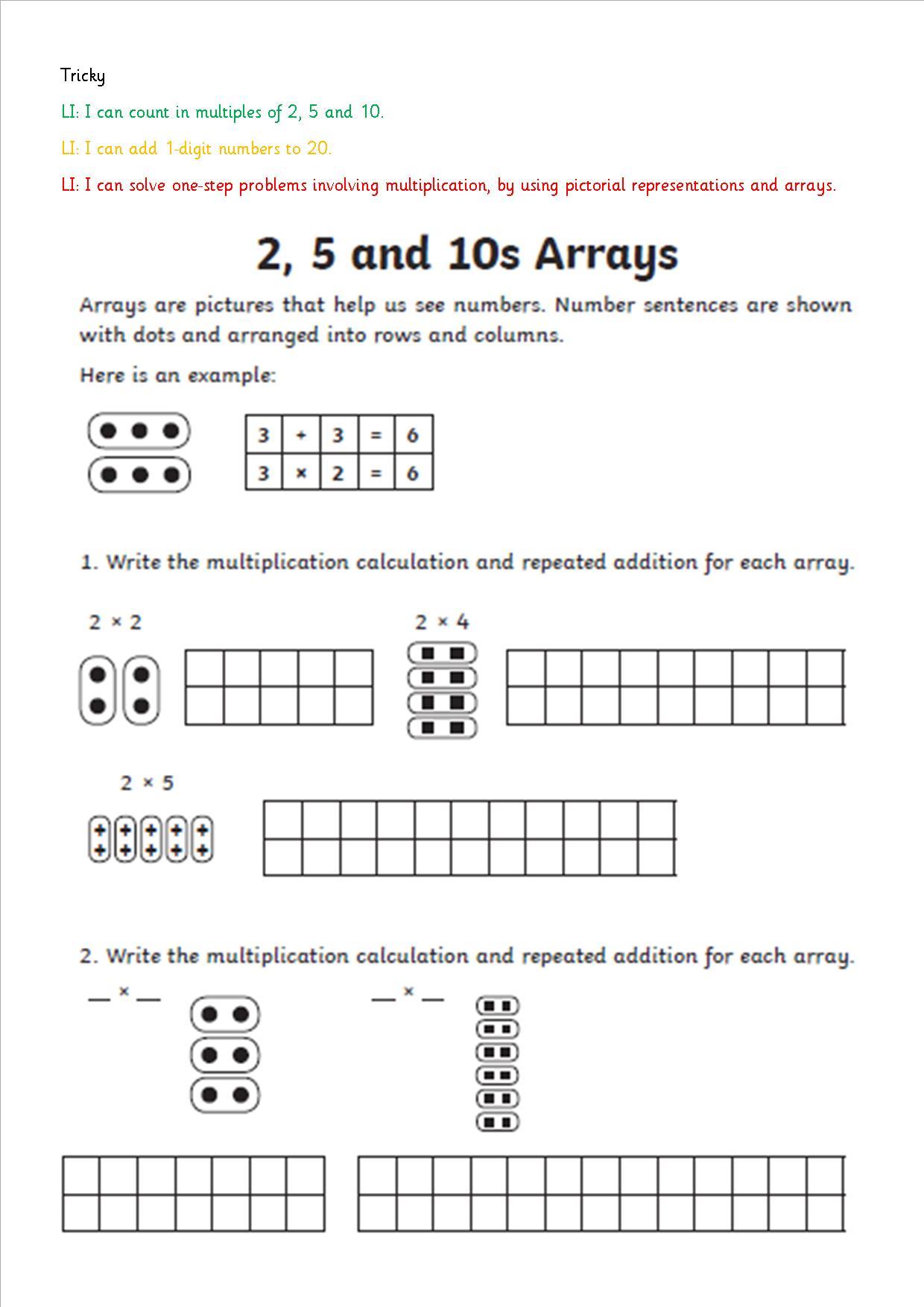 Tricky

LI: I can count in multiples of 2, 5 and 10.

LI: I can add 1-digit numbers to 20.

LI: I can solve one-step problems involving multiplication, by using pictorial representations and arrays.

2, 5 and 10s Arrays

Arrays are pictures that help us see numbers. Number sentences are shown with dots and arranged into rows and columns.

Here is an example:

| 3 | + | 3 | = | 6 |
|---|---|---|---|---|
| 3 | × | 2 | = | 6 |

1. Write the multiplication calculation and repeated addition for each array.

2 × 2

2 × 4

2 × 5

2. Write the multiplication calculation and repeated addition for each array.

__ × __

__ × __