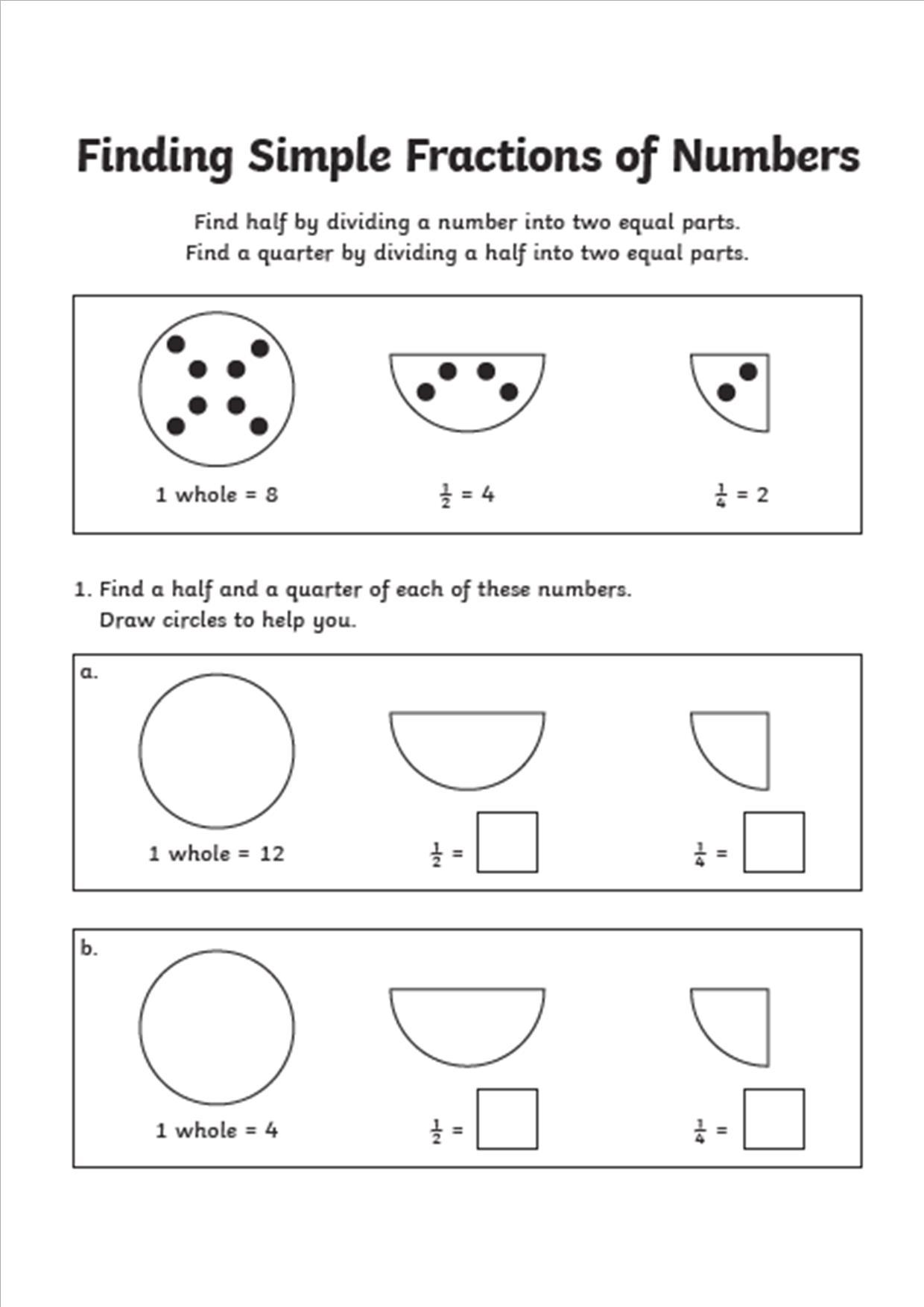 Finding Simple Fractions of Numbers

Find half by dividing a number into two equal parts.
Find a quarter by dividing a half into two equal parts.

1 whole = 8

$\frac{1}{2}$ = 4

$\frac{1}{4}$ = 2

1. Find a half and a quarter of each of these numbers.
Draw circles to help you.

a.

1 whole = 12

$\frac{1}{2}$ =

$\frac{1}{4}$ =

b.

1 whole = 4

$\frac{1}{2}$ =

$\frac{1}{4}$ =