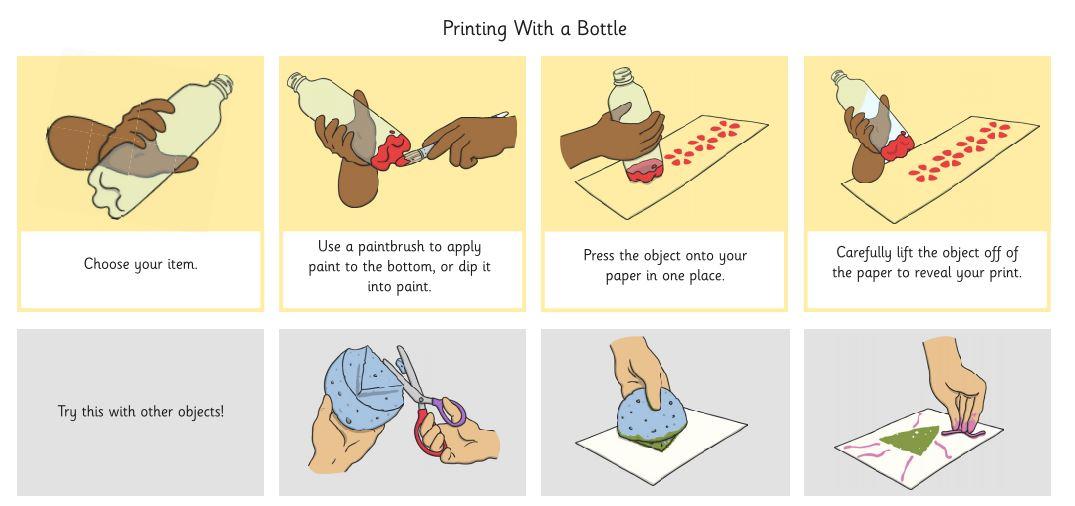 Printing With a Bottle

Choose your item.

Use a paintbrush to apply paint to the bottom, or dip it into paint.

Press the object onto your paper in one place.

Carefully lift the object off of the paper to reveal your print.

Try this with other objects!